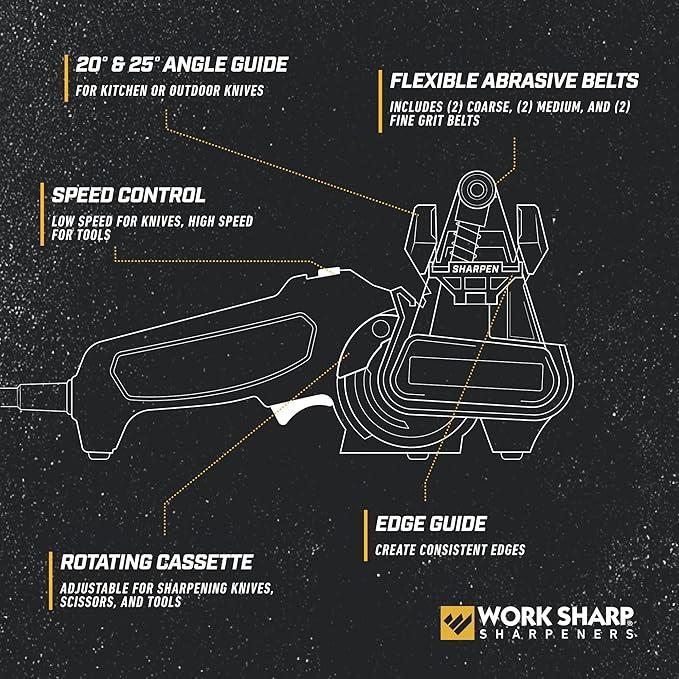 20° & 25° ANGLE GUIDE
FOR KITCHEN OR OUTDOOR KNIVES

FLEXIBLE ABRASIVE BELTS
INCLUDES (2) COARSE, (2) MEDIUM, AND (2) FINE GRIT BELTS

SPEED CONTROL
LOW SPEED FOR KNIVES, HIGH SPEED FOR TOOLS

SHARPEN

EDGE GUIDE
CREATE CONSISTENT EDGES

ROTATING CASSETTE
ADJUSTABLE FOR SHARPENING KNIVES, SCISSORS, AND TOOLS

WORK SHARP®
SHARPENERS